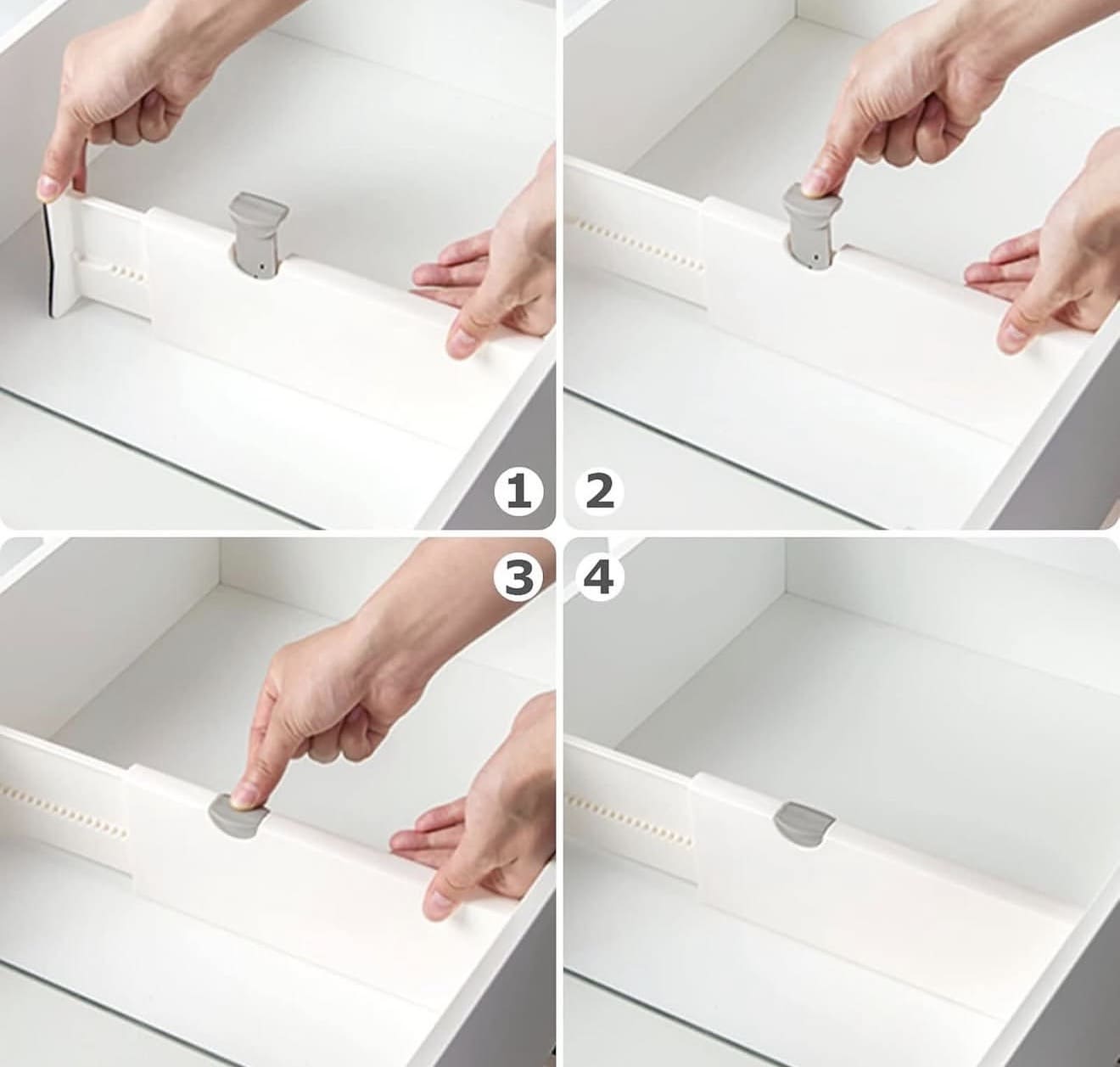 1
2
3
4