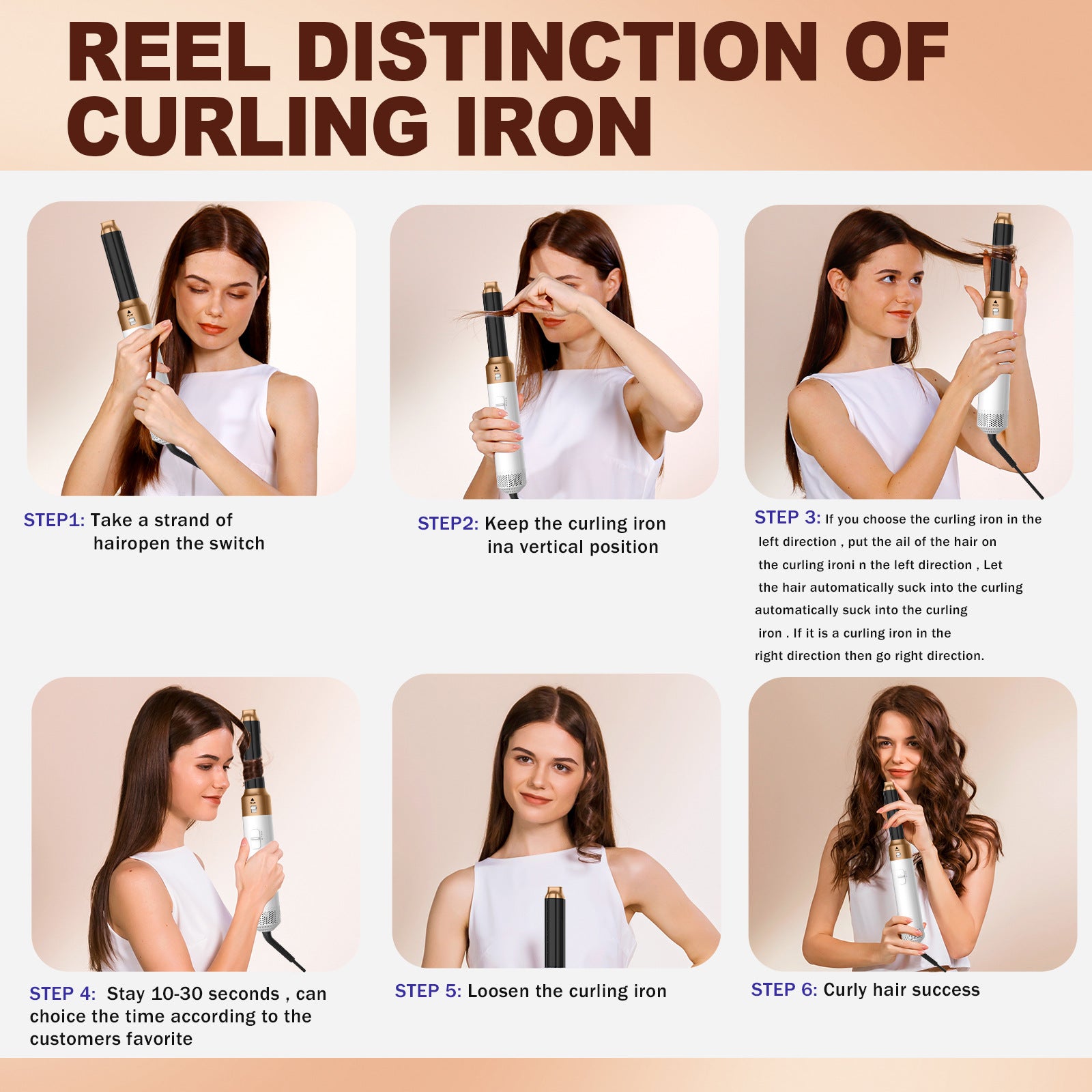 REEL DISTINCTION OF CURLING IRON

STEP1: Take a strand of hairopen the switch

STEP2: Keep the curling iron ina vertical position

STEP 3: If you choose the curling iron in the left direction , put the ail of the hair on the curling ironi n the left direction , Let the hair automatically suck into the curling automatically suck into the curling iron . If it is a curling iron in the right direction then go right direction.

STEP 4: Stay 10-30 seconds , can choice the time according to the customers favorite

STEP 5: Loosen the curling iron

STEP 6: Curly hair success