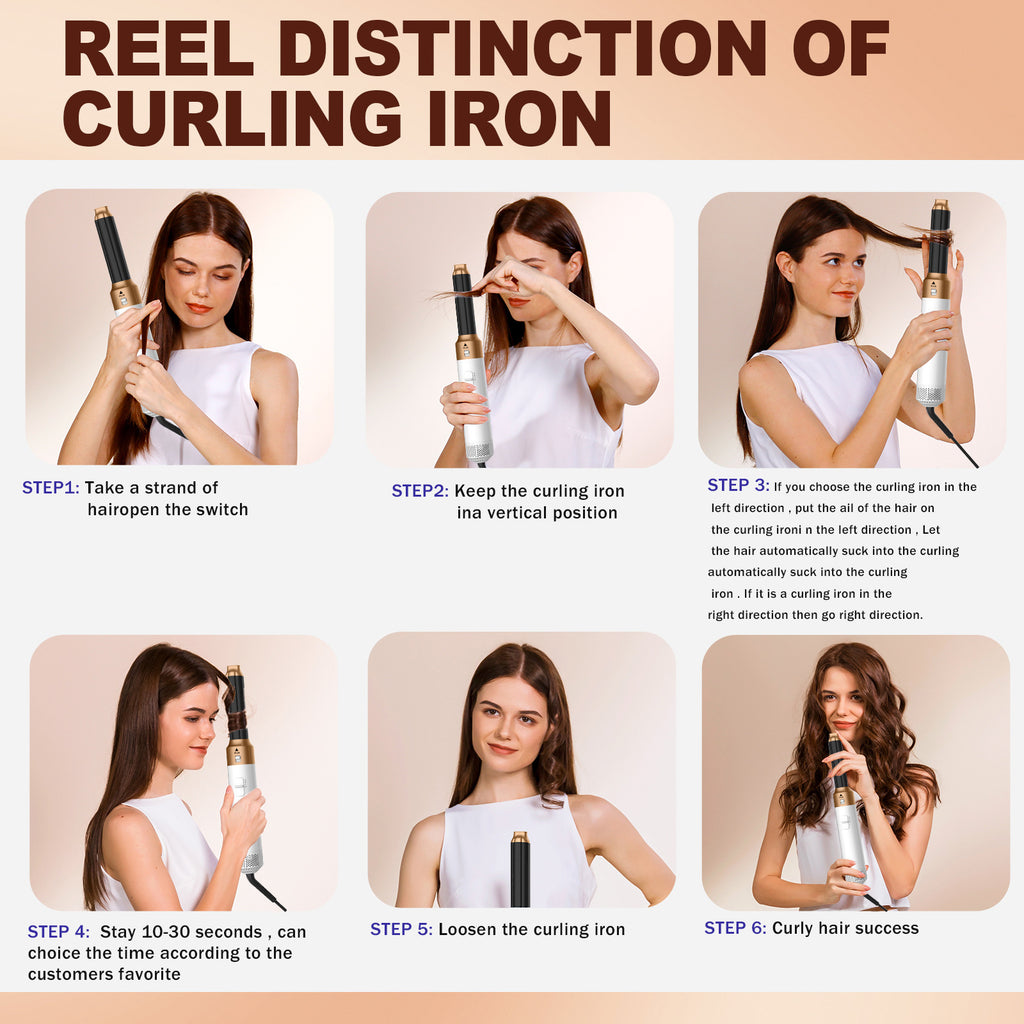 REEL DISTINCTION OF CURLING IRON

STEP1: Take a strand of hairopen the switch

STEP2: Keep the curling iron ina vertical position

STEP 3: If you choose the curling iron in the left direction , put the ail of the hair on the curling ironi n the left direction , Let the hair automatically suck into the curling automatically suck into the curling iron . If it is a curling iron in the right direction then go right direction.

STEP 4: Stay 10-30 seconds , can choice the time according to the customers favorite

STEP 5: Loosen the curling iron

STEP 6: Curly hair success